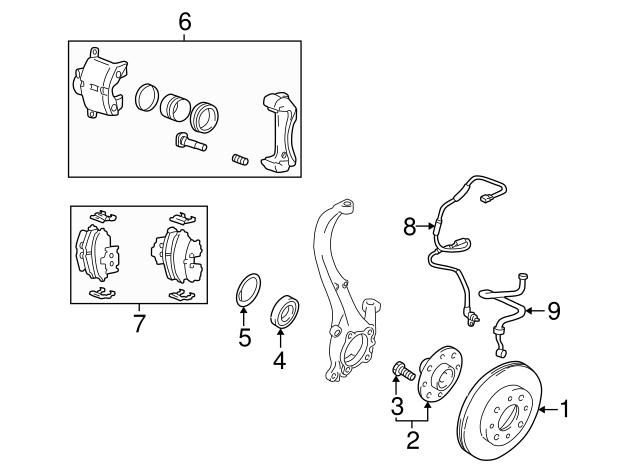 6

7

8

9

5

4

3

2

1