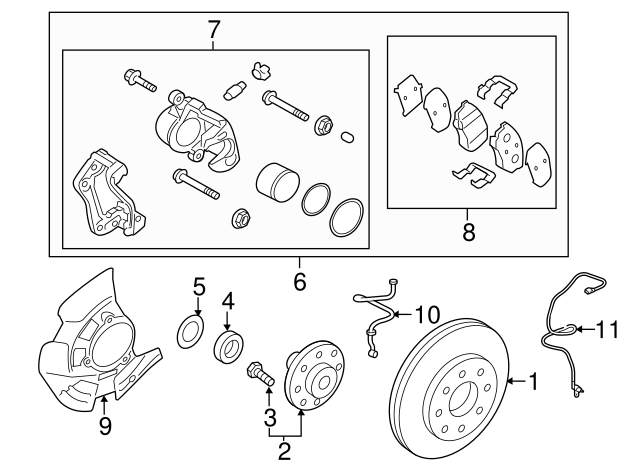 7
8
6
5
4
10
11
1
9
3
2