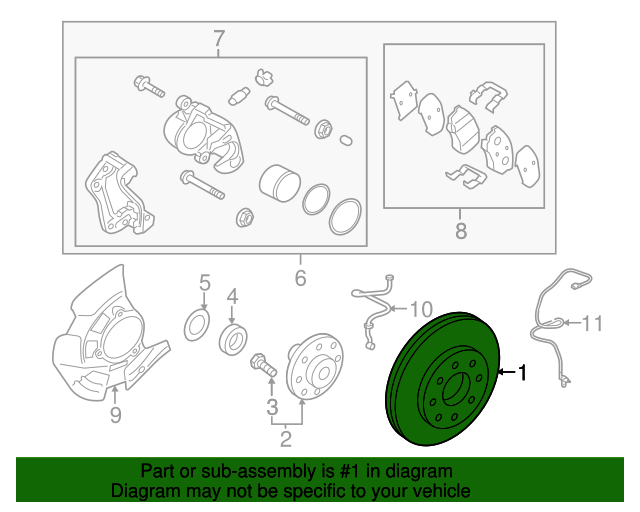 7
8
6
5
4
10
11
1
9
3
2
Part or sub-assembly is #1 in diagram
Diagram may not be specific to your vehicle