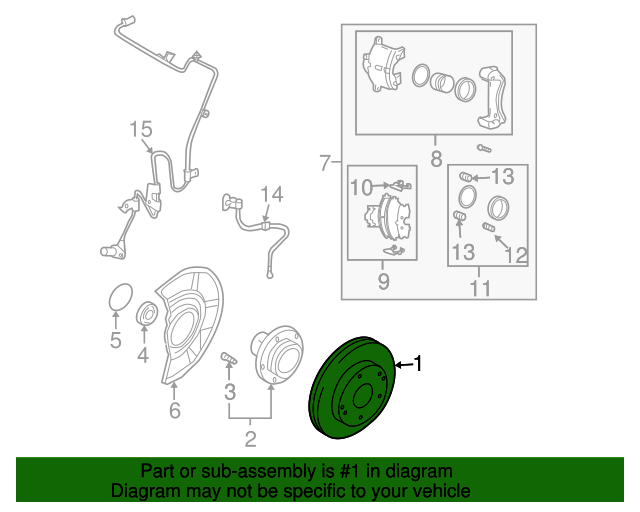 15
14
7
8
10
13
13
12
9
11
5
4
6
3
2
1

Part or sub-assembly is #1 in diagram
Diagram may not be specific to your vehicle