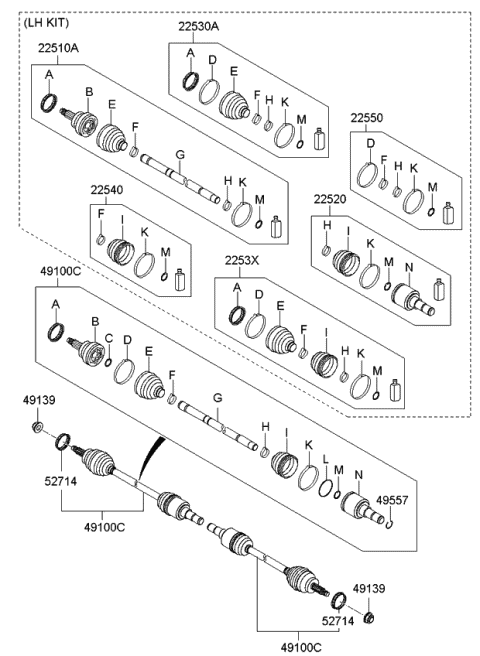 (LH KIT)
22530A
A D E F H K M

22510A
A B E F G H K M

22550
D F H K M

22540
F I K M

22520
H I K M N

2253X
A D E F I H K M

49100C
A B C D E F G H I K L M N
49557

49139
52714
49100C

49139
52714
49100C