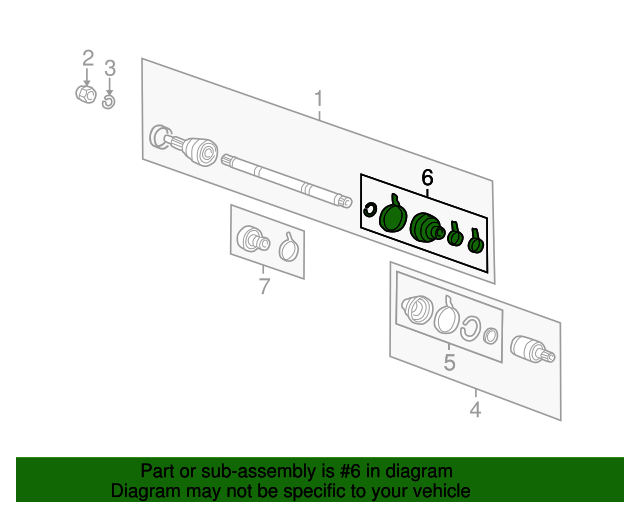 2
3
1
6
7
5
4

Part or sub-assembly is #6 in diagram
Diagram may not be specific to your vehicle