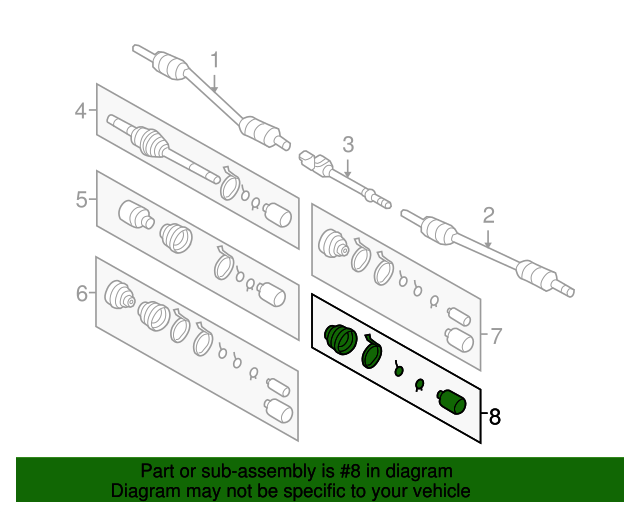 1
4
3
5
2
6
7
8

Part or sub-assembly is #8 in diagram
Diagram may not be specific to your vehicle