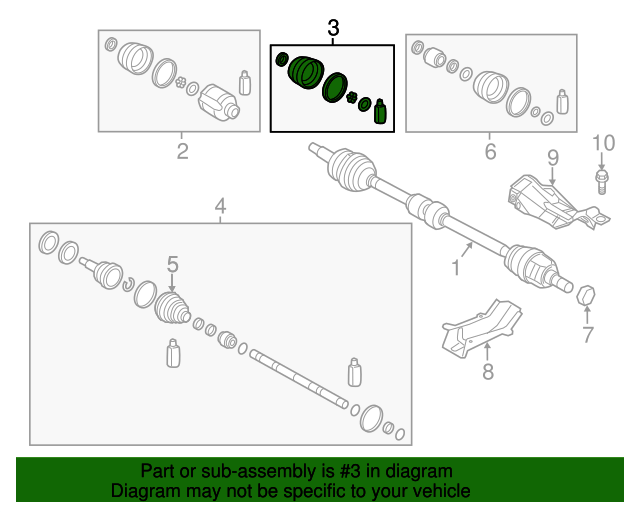 3
2
6
10
9
4
5
1
7
8
Part or sub-assembly is #3 in diagram
Diagram may not be specific to your vehicle