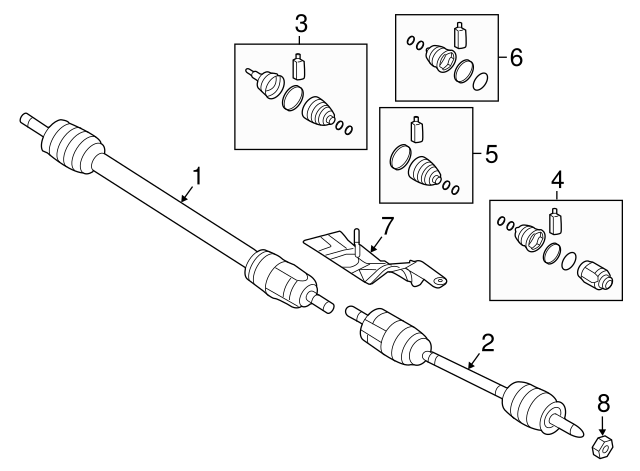 3
6
5
4
1
7
2
8