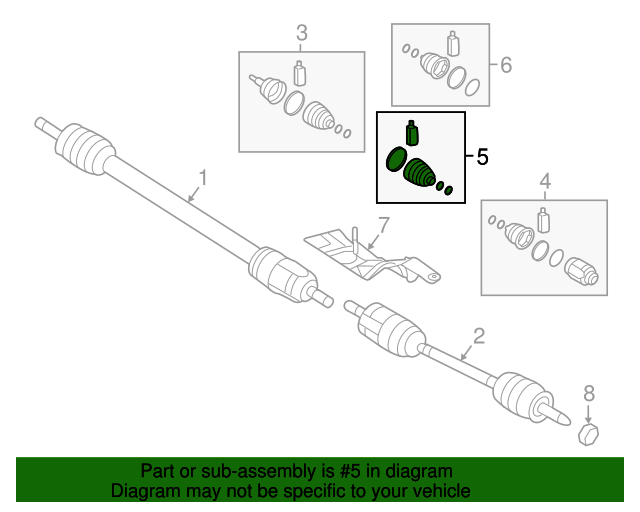 3

6

5

4

1

7

2

8

Part or sub-assembly is #5 in diagram
Diagram may not be specific to your vehicle