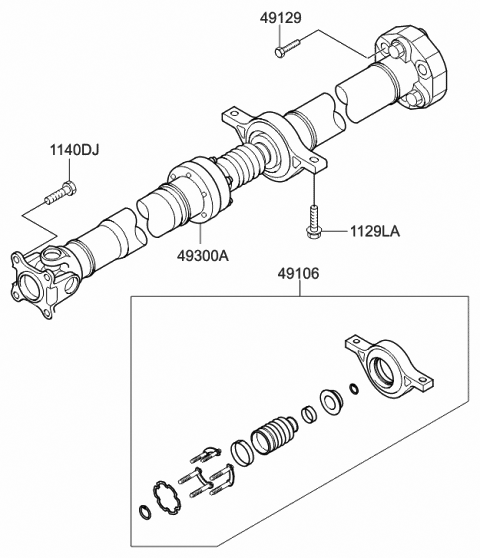 49129

1140DJ

1129LA

49300A

49106