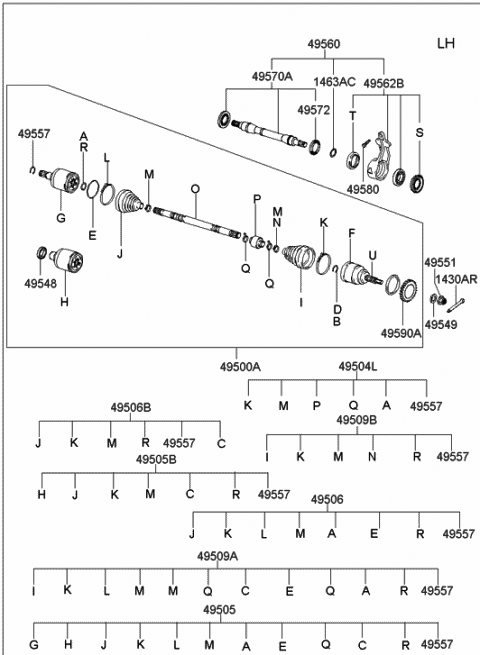 LH

49560

49570A

1463AC

49562B

49572

T

S

49580

49557

A

R

L

M

O

P

M

N

K

F

U

G

E

J

Q

Q

I

D

B

49548

H

49551

1430AR

49549

49590A

49500A

49504L

K M P Q A 49557

49506B

J K M R 49557 C

49509B

I K M N R 49557

49505B

H J K M C R 49557

49506

J K L M A E R 49557

49509A

I K L M M Q C E Q A R 49557

49505

G H J K L M A E Q C R 49557