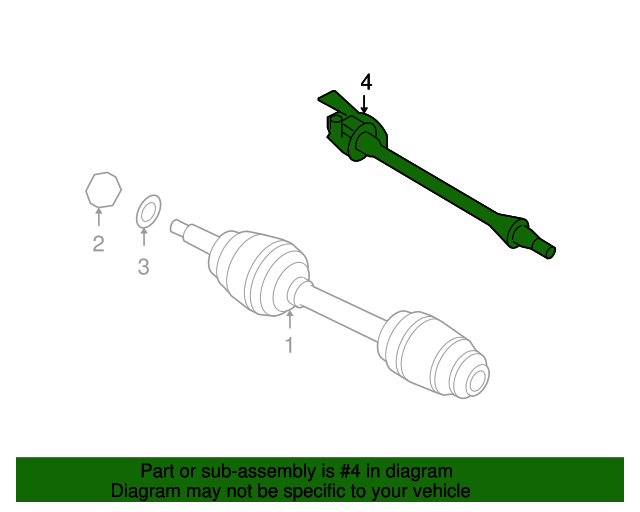 4

2

3

1

Part or sub-assembly is #4 in diagram
Diagram may not be specific to your vehicle