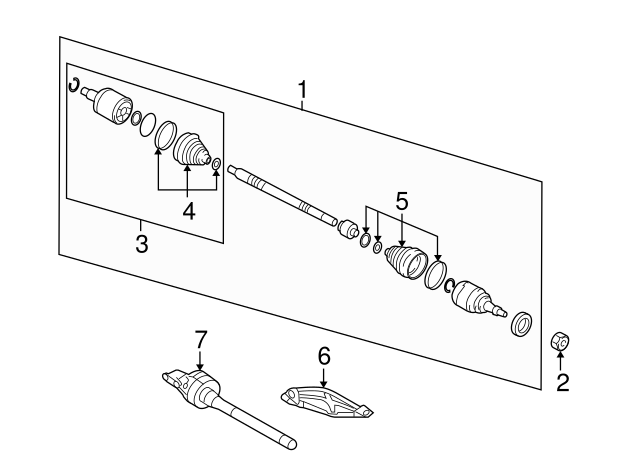 1
4
3
5
7
6
2