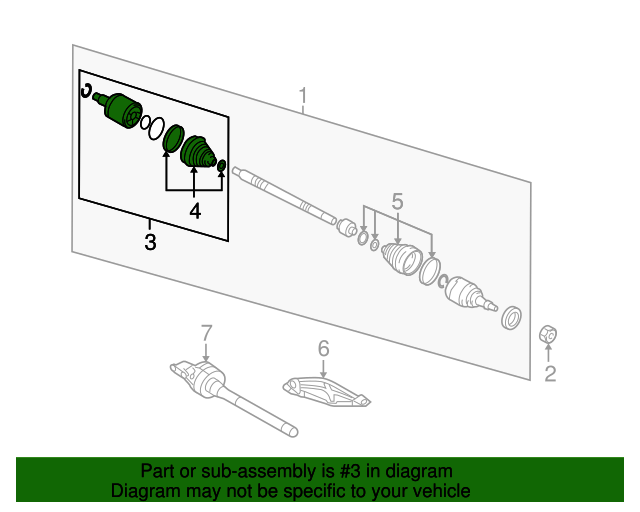 1

4

3

5

7

6

2

Part or sub-assembly is #3 in diagram
Diagram may not be specific to your vehicle