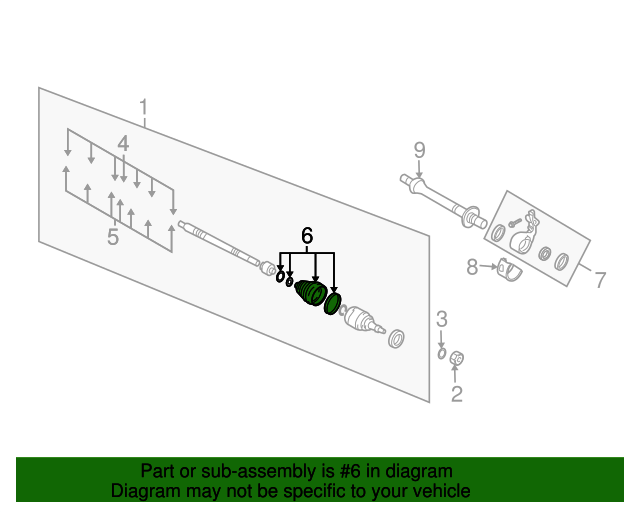 1
4
5
6
9
7
8
3
2

Part or sub-assembly is #6 in diagram
Diagram may not be specific to your vehicle