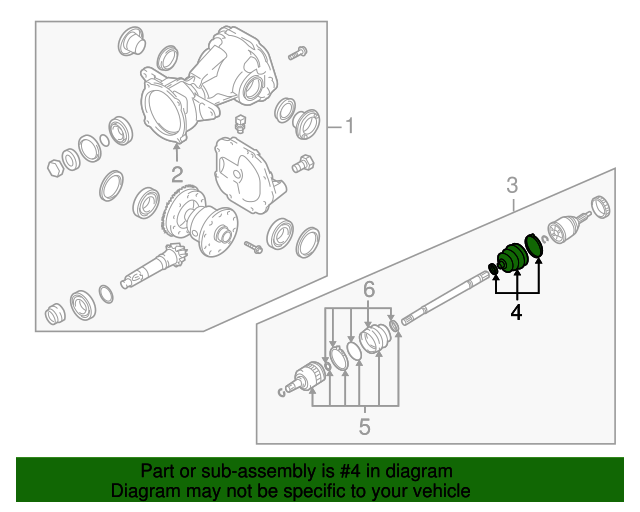 1
2
3
4
6
5

Part or sub-assembly is #4 in diagram
Diagram may not be specific to your vehicle