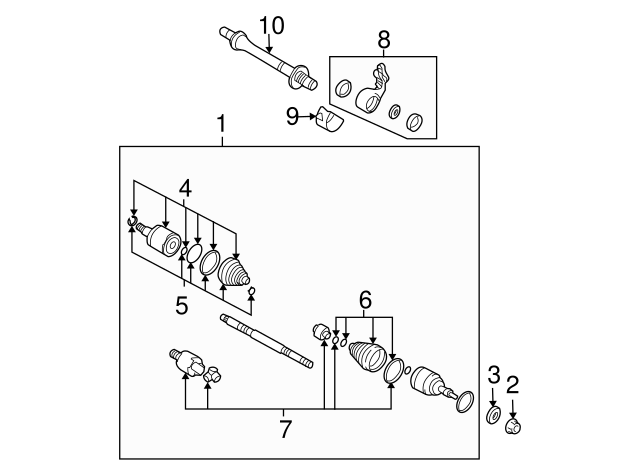 10
8
9
1
4
5
6
7
3
2