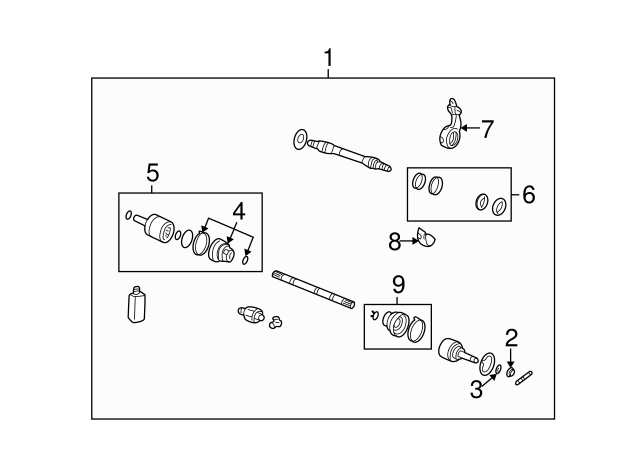 1
7
5
6
4
8
9
2
3