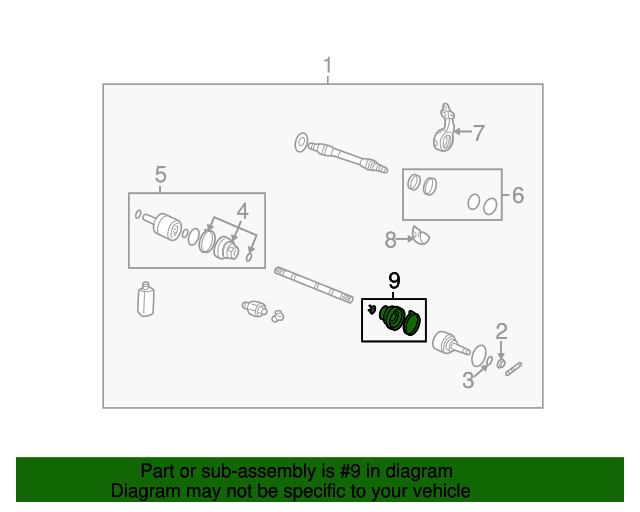 1

7

5

6

4

8

9

2

3

Part or sub-assembly is #9 in diagram
Diagram may not be specific to your vehicle