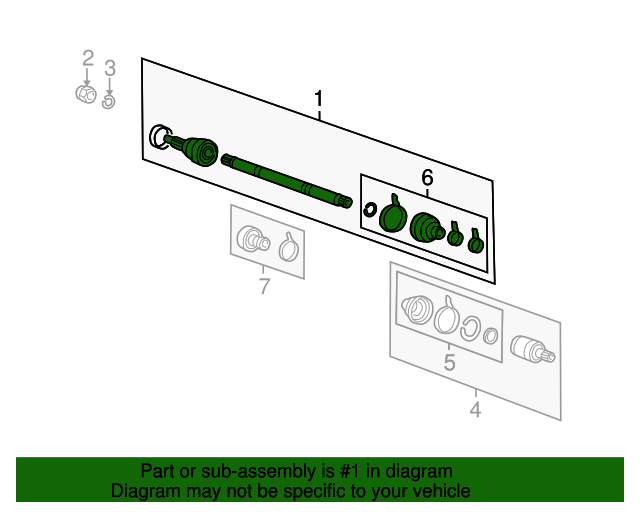 2
3
1
6
7
5
4
Part or sub-assembly is #1 in diagram
Diagram may not be specific to your vehicle