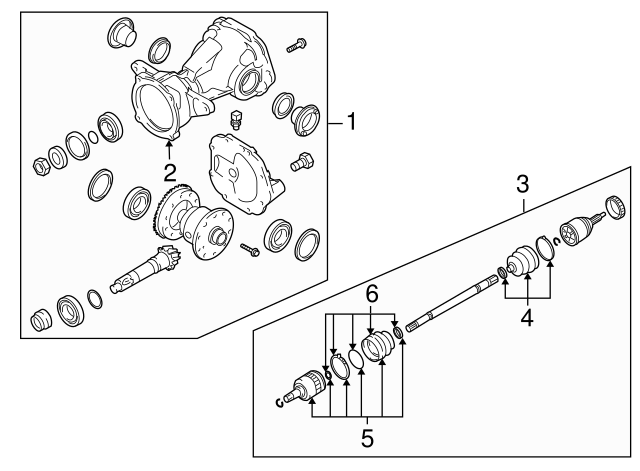 1
2
3
6
4
5