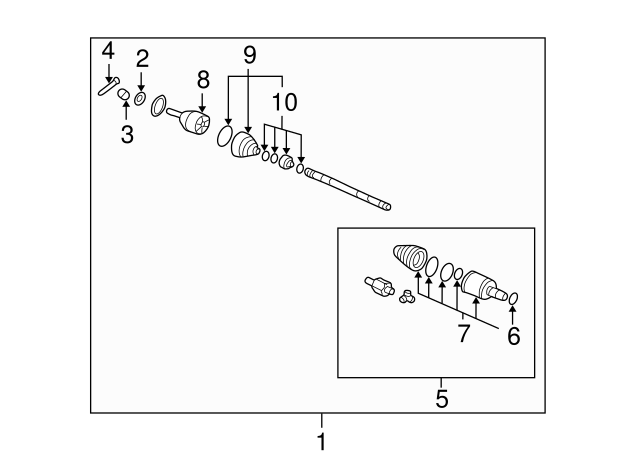 4
2
9
8
10
3
7
6
5
1