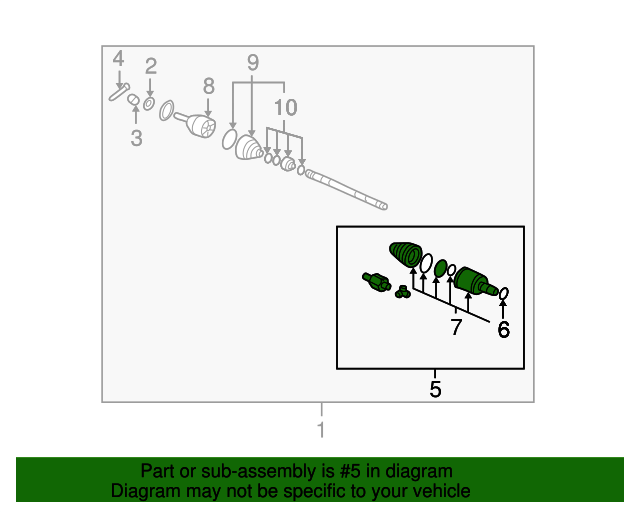 4
2
9
8
10
3
7
6
5
1

Part or sub-assembly is #5 in diagram
Diagram may not be specific to your vehicle