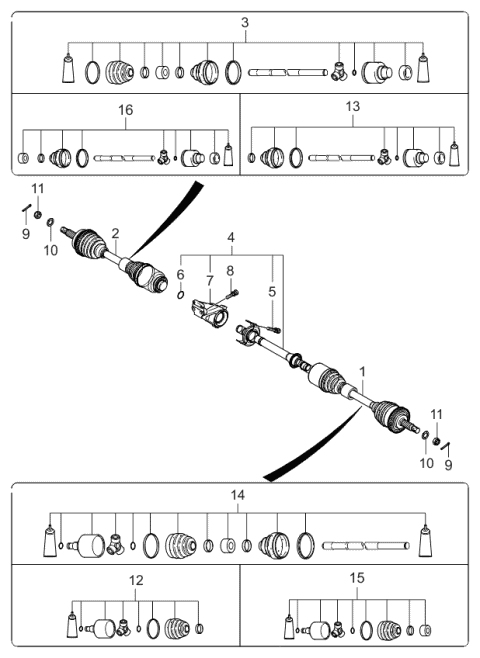 3

16

13

11

9

10

2

4

6

7

8

5

1

11

10

9

14

12

15