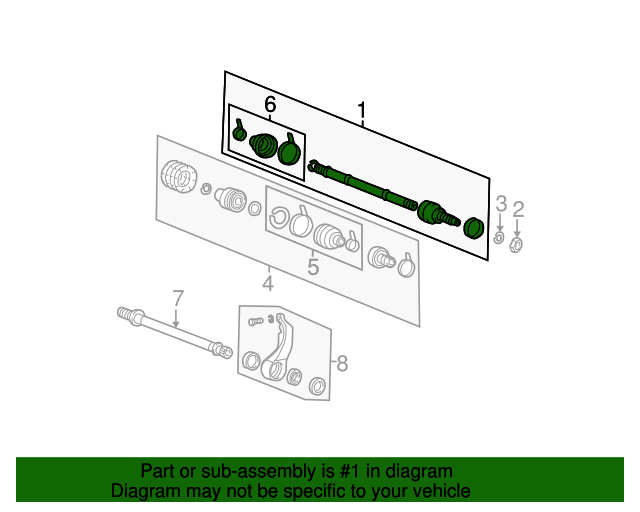 6
1
3
2
5
4
7
8

Part or sub-assembly is #1 in diagram
Diagram may not be specific to your vehicle