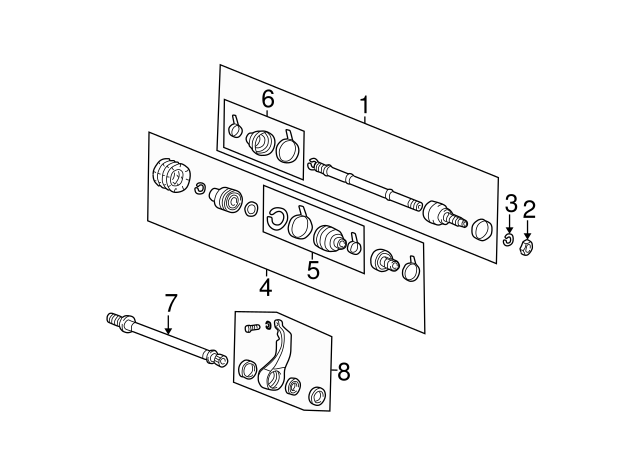 6
1
3
2
5
4
7
8