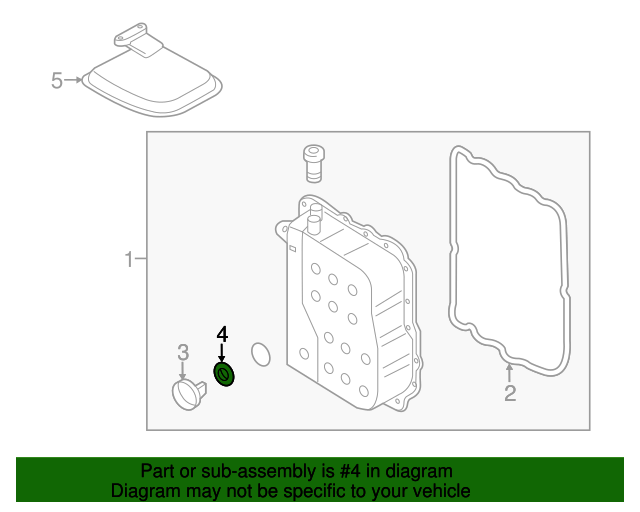 5

1

4

3

2

Part or sub-assembly is #4 in diagram
Diagram may not be specific to your vehicle