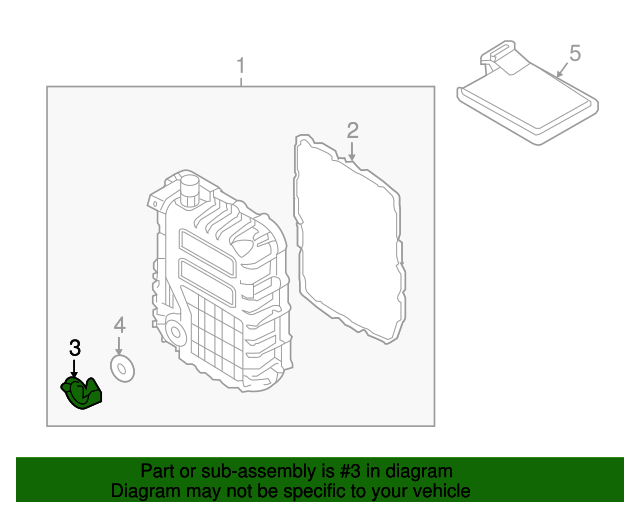 1
5
2
4
3

Part or sub-assembly is #3 in diagram
Diagram may not be specific to your vehicle