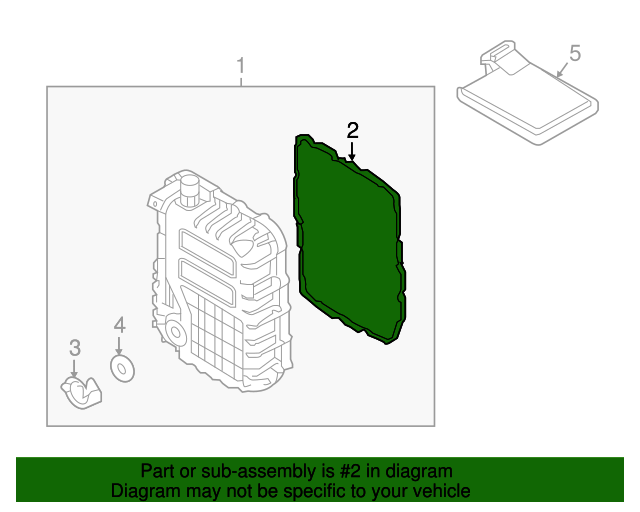 1
5
2
4
3

Part or sub-assembly is #2 in diagram
Diagram may not be specific to your vehicle