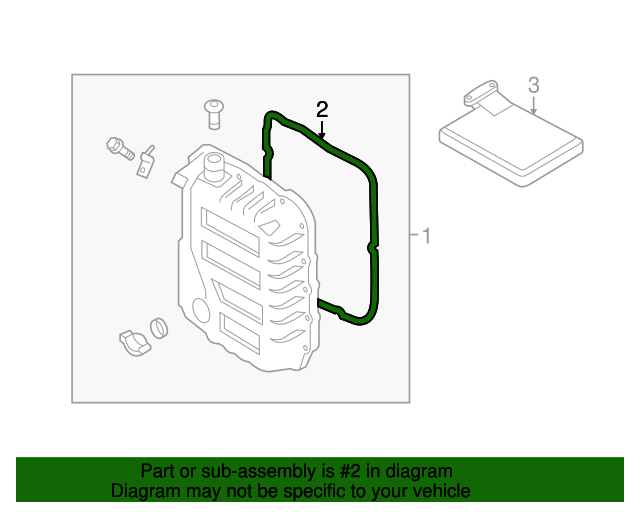 2

3

1

Part or sub-assembly is #2 in diagram
Diagram may not be specific to your vehicle