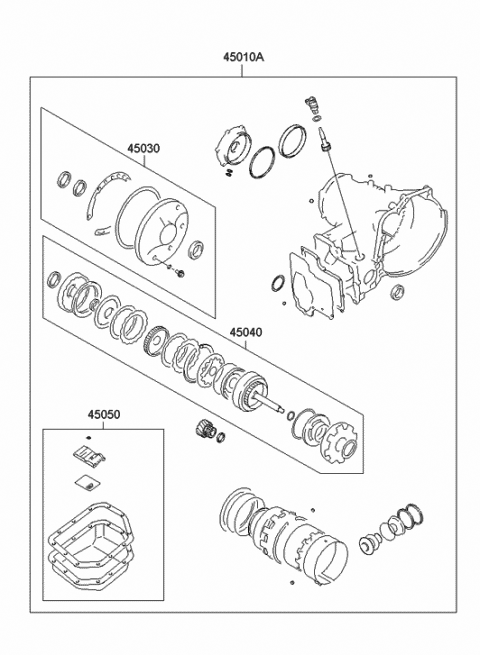 45010A

45030

45040

45050