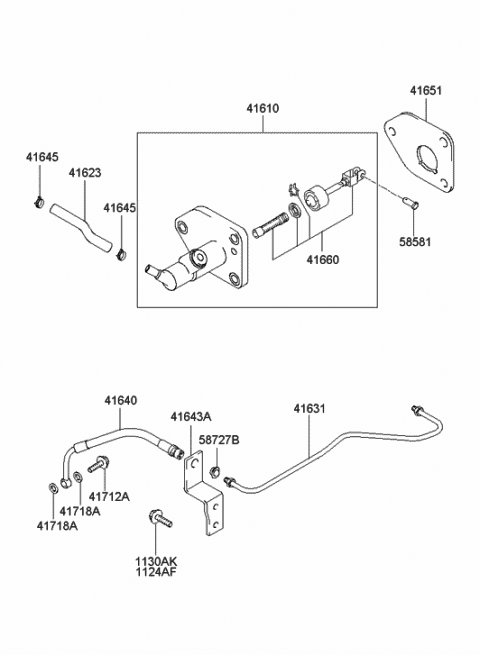 41651
41610
41645
41623
41645
58581
41660
41640
41643A
41631
58727B
41712A
41718A
41718A
1130AK
1124AF