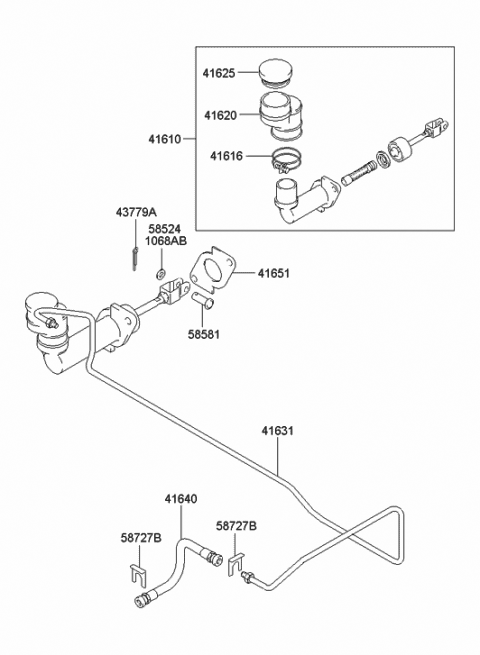 41625
41620
41610
41616
43779A
58524
1068AB
41651
58581
41631
41640
58727B
58727B