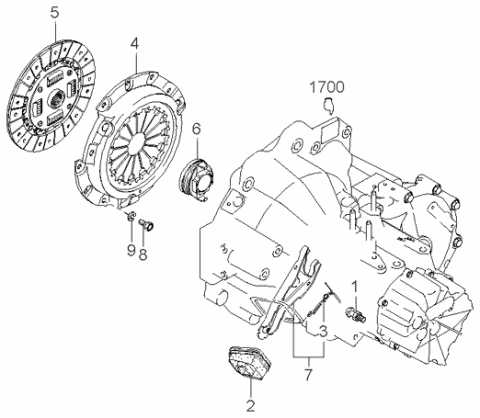 5
4
1700
6
9
8
1
3
7
2