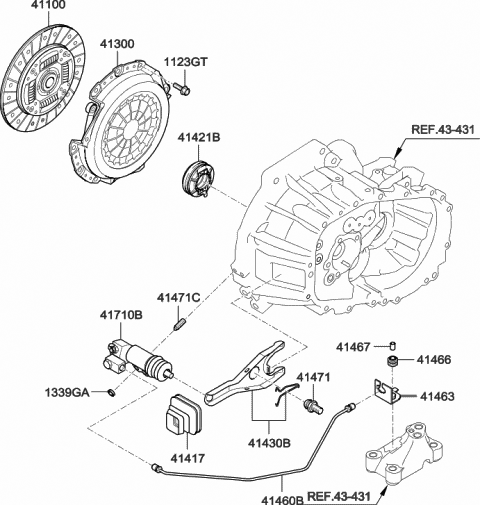 41100
41300
1123GT
41421B
REF.43-431
41471C
41710B
41467
41466
41471
1339GA
41463
41417
41430B
41460B
REF.43-431