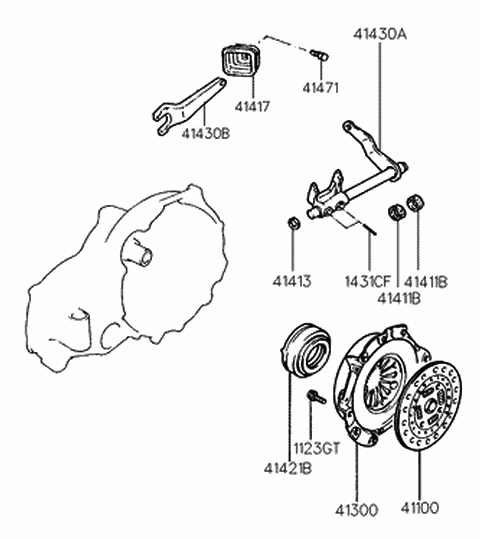 41430A
41471
41417
41430B
41413
1431CF
41411B
41411B
1123GT
41421B
41300
41100