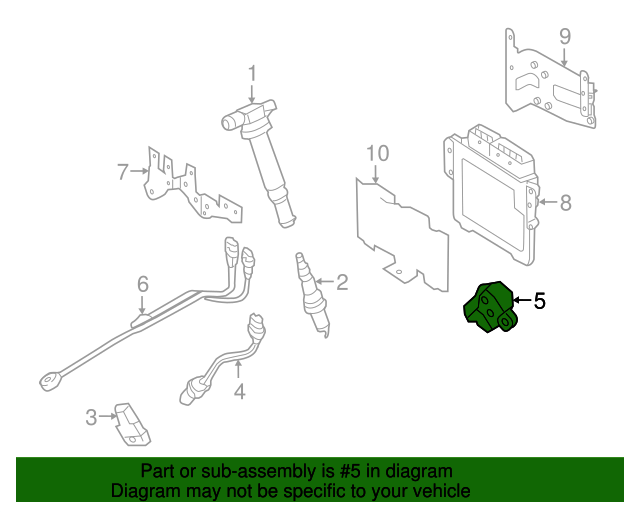 9

1

10

7

8

2

6

5

4

3

Part or sub-assembly is #5 in diagram
Diagram may not be specific to your vehicle