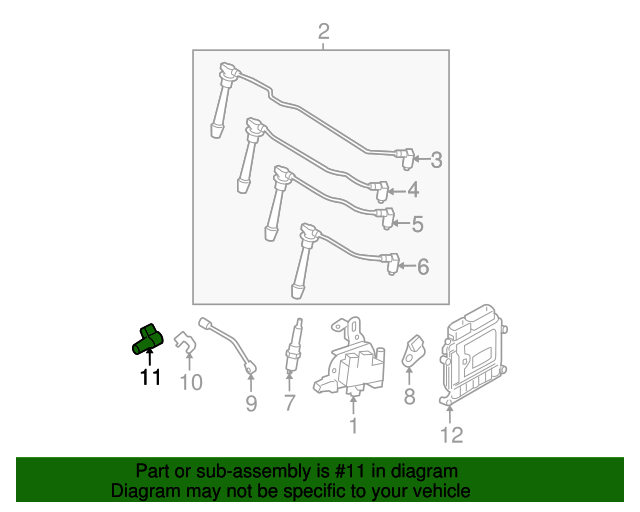 2

3

4

5

6

11

10

9

7

1

8

12

Part or sub-assembly is #11 in diagram
Diagram may not be specific to your vehicle