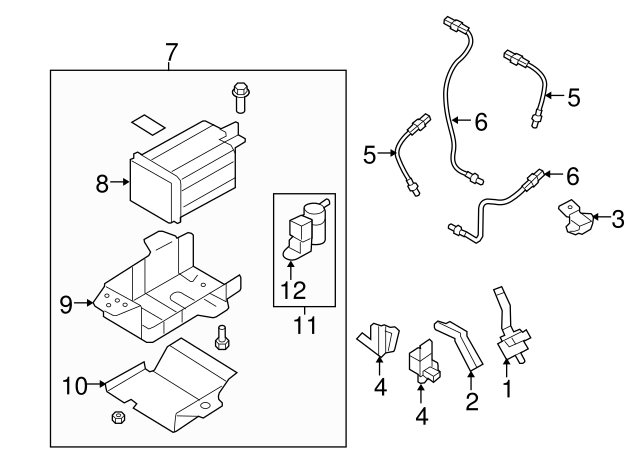 7
8
9
10
12
11
5
6
5
6
3
4
4
2
1