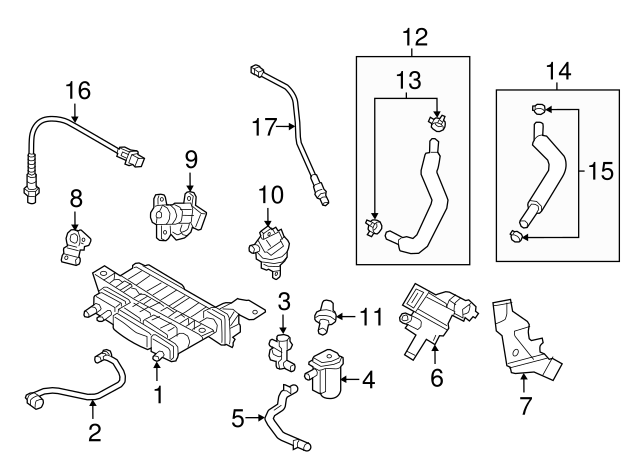 12
13
14
15
16
17
9
8
10
3
11
1
2
4
5
6
7