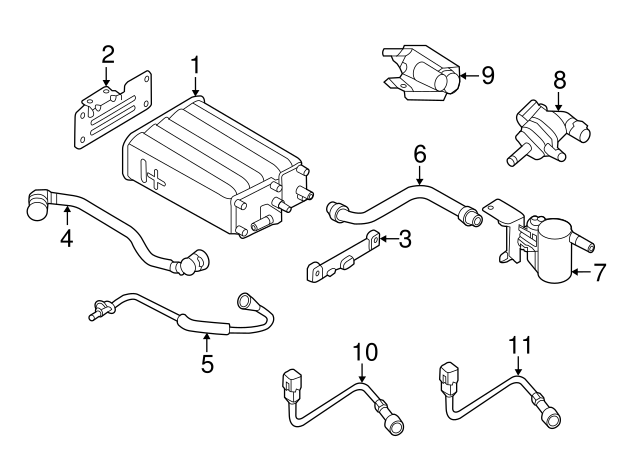 2
1
9
8
6
4
3
7
5
10
11