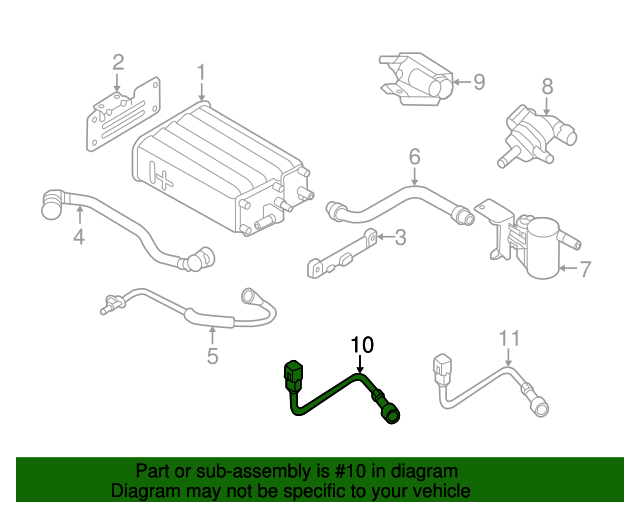 2
1
9
8
6
4
3
7
5
10
11
Part or sub-assembly is #10 in diagram
Diagram may not be specific to your vehicle