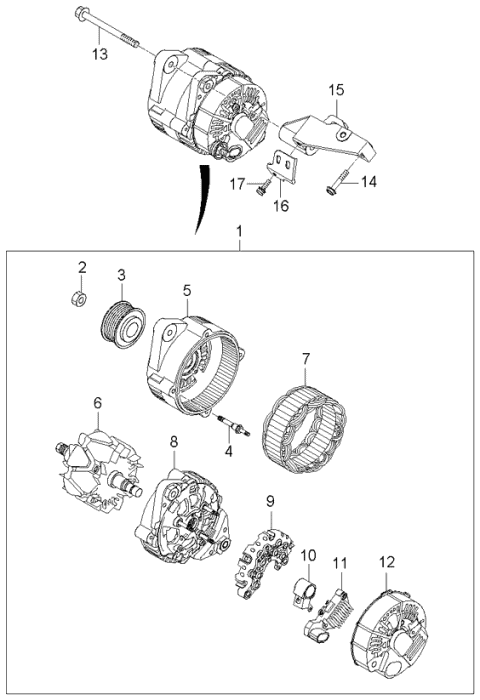 13
15
17
16
14
1
2
3
5
7
6
4
8
9
10
11
12