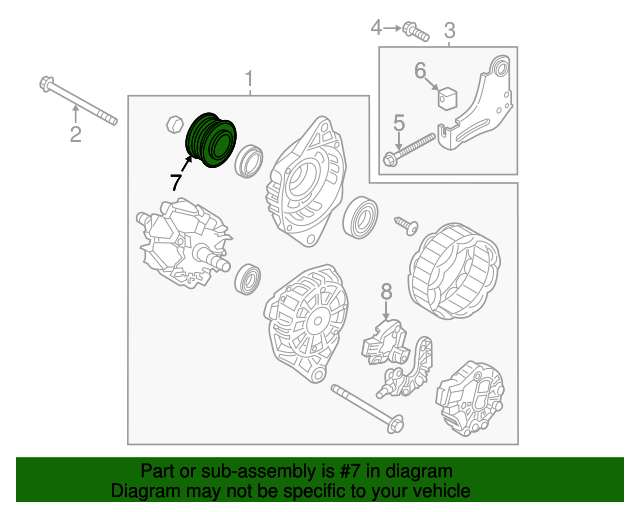 4
3
1
6
2
5
7
8

Part or sub-assembly is #7 in diagram
Diagram may not be specific to your vehicle