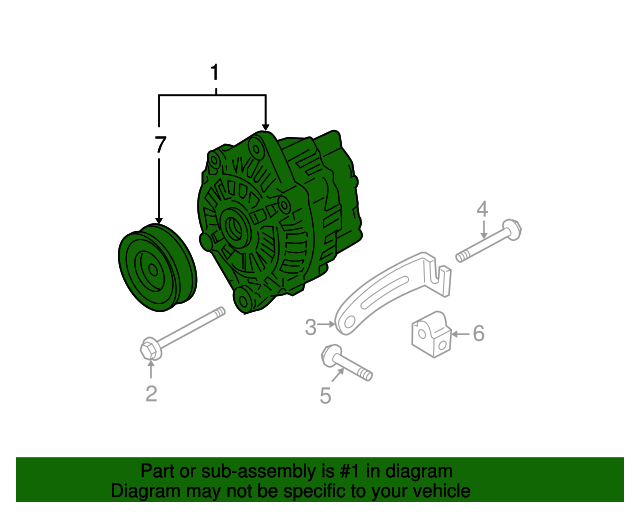 1
7
4
3
6
2
5

Part or sub-assembly is #1 in diagram
Diagram may not be specific to your vehicle