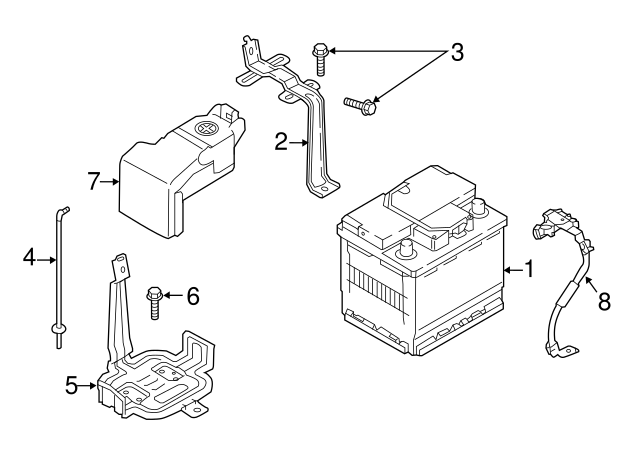 3
2
7
4
6
1
8
5