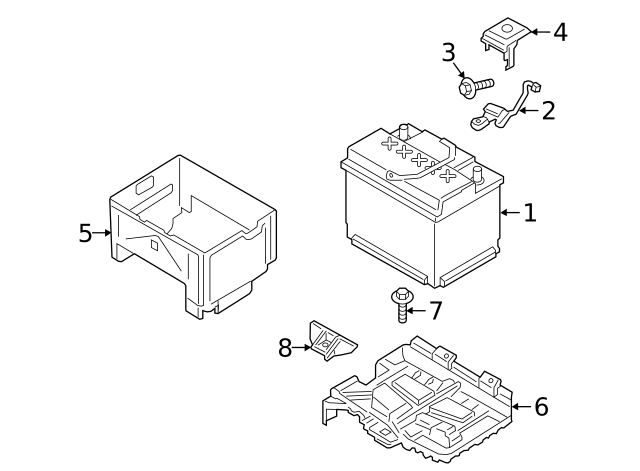 4
3
2
1
5
7
8
6