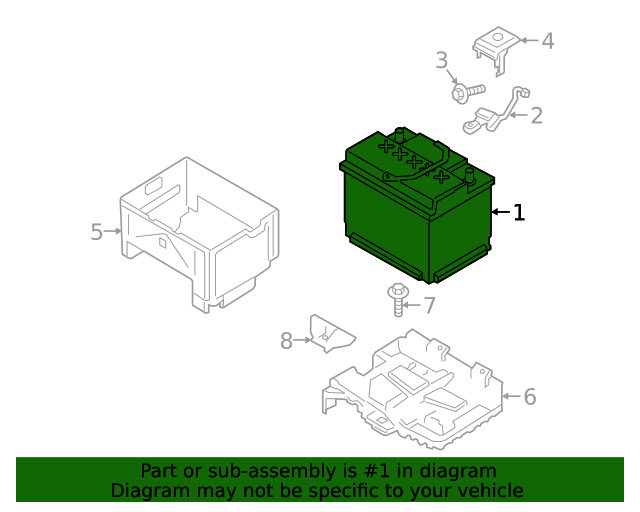 4
3
2
1
5
7
8
6

Part or sub-assembly is #1 in diagram
Diagram may not be specific to your vehicle