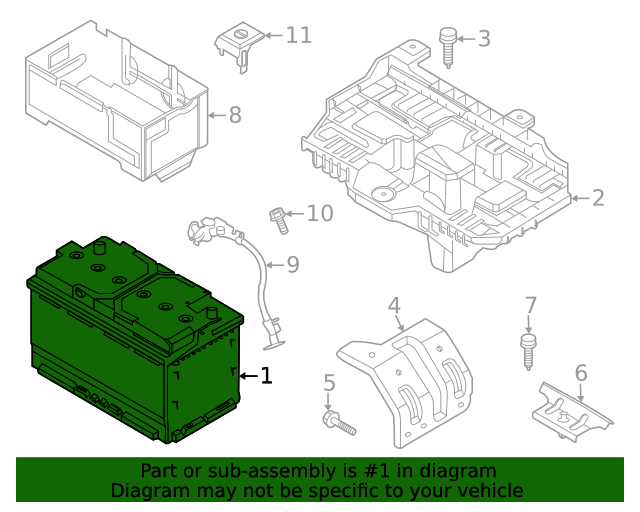 11
3
8
2
10
9
4
7
1
5
6

Part or sub-assembly is #1 in diagram
Diagram may not be specific to your vehicle